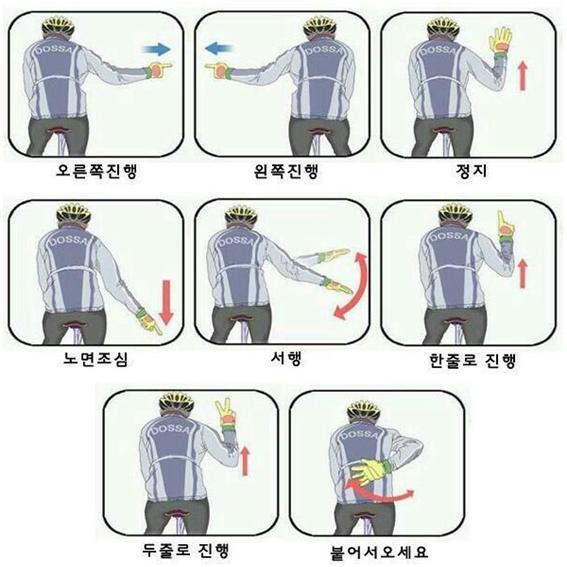 DOSSA

오른쪽진행

DOSSA

왼쪽진행

DOSSA

정지

DOSSA

노면조심

DOSSA

서행

DOSSA

한줄로 진행

DOSSA

두줄로 진행

DOSSA

붙어서오세요