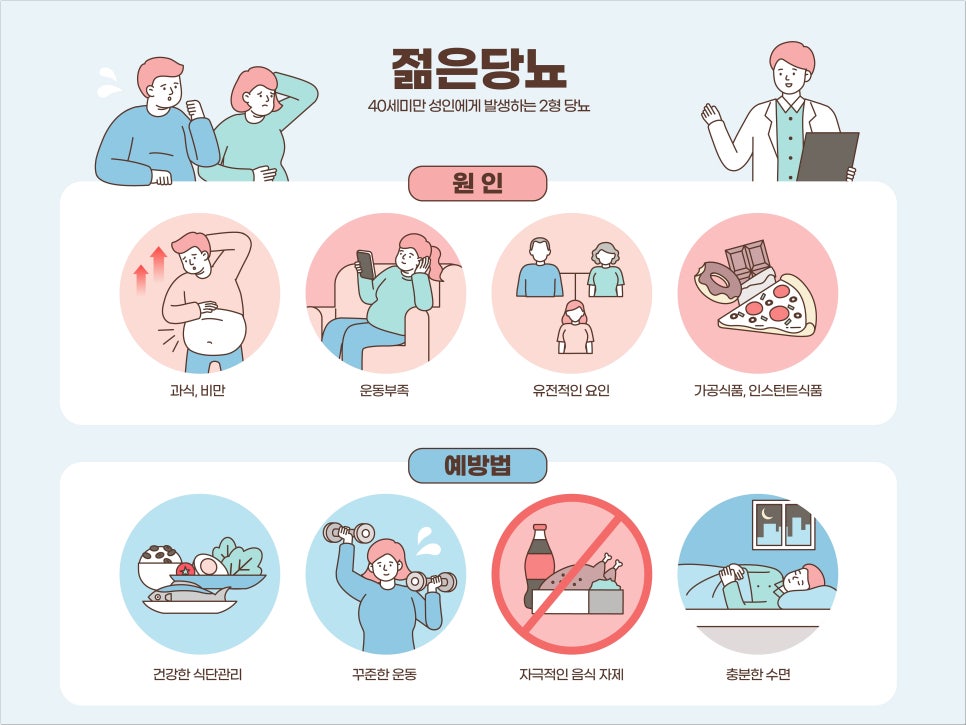 젊은당뇨

40세미만 성인에게 발생하는 2형 당뇨

원 인

과식, 비만

운동부족

유전적인 요인

가공식품, 인스턴트식품

예방법

건강한 식단관리

꾸준한 운동

자극적인 음식 자제

충분한 수면